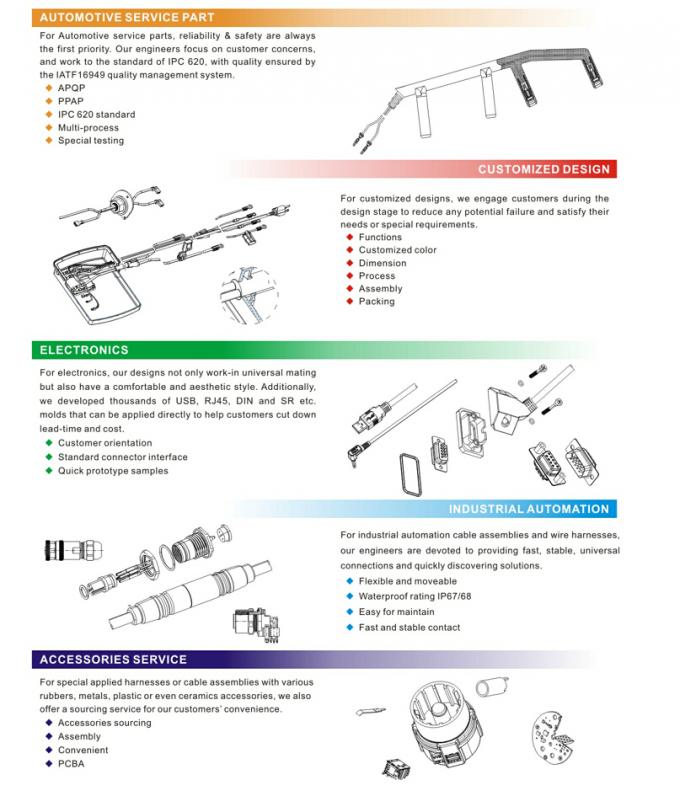 AUTOMOTIVE SERVICE PART

For Automotive service parts, reliability & safety are always the first priority. Our engineers focus on customer concerns, and work to the standard of IPC 620, with quality ensured by the IATF16949 quality management system.

◆ APQP
◆ PPAP
◆ IPC 620 standard
◆ Multi-process
◆ Special testing

CUSTOMIZED DESIGN

For customized designs, we engage customers during the design stage to reduce any potential failure and satisfy their needs or special requirements.

◆ Functions
◆ Customized color
◆ Dimension
◆ Process
◆ Assembly
◆ Packing

ELECTRONICS

For electronics, our designs not only work-in universal mating but also have a comfortable and aesthetic style. Additionally, we developed thousands of USB, RJ45, DIN and SR etc. molds that can be applied directly to help customers cut down lead-time and cost.

◆ Customer orientation
◆ Standard connector interface
◆ Quick prototype samples

INDUSTRIAL AUTOMATION

For industrial automation cable assemblies and wire harnesses, our engineers are devoted to providing fast, stable, universal connections and quickly discovering solutions.

◆ Flexible and moveable
◆ Waterproof rating IP67/68
◆ Easy for maintain
◆ Fast and stable contact

ACCESSORIES SERVICE

For special applied harnesses or cable assemblies with various rubbers, metals, plastic or even ceramics accessories, we also offer a sourcing service for our customers' convenience.

◆ Accessories sourcing
◆ Assembly
◆ Convenient
◆ PCBA